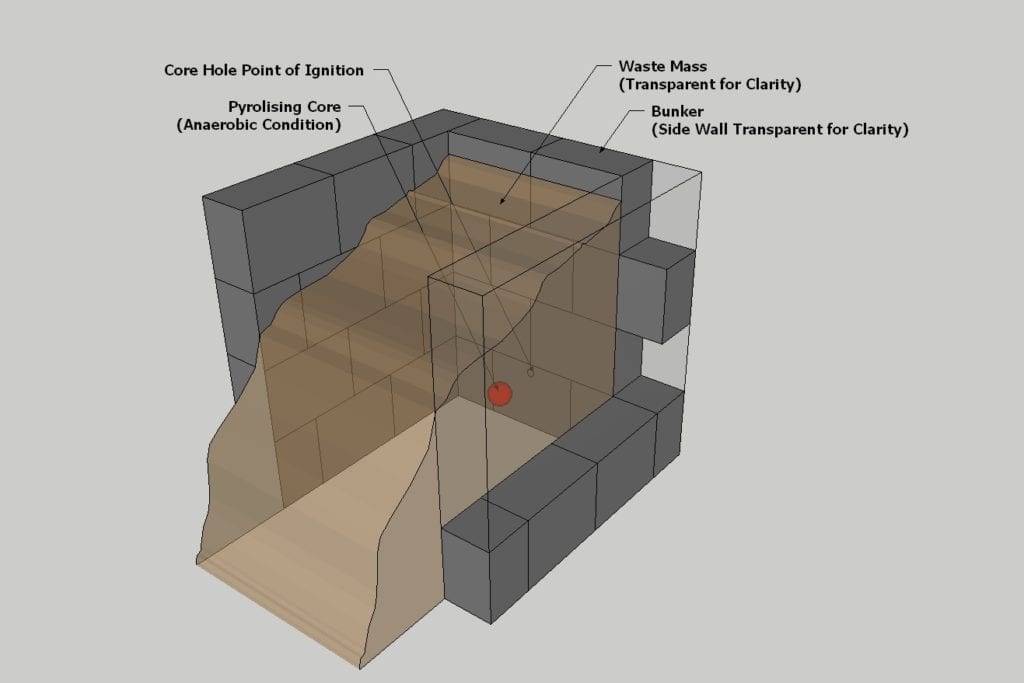 Core Hole Point of Ignition

Pyrolising Core
(Anaerobic Condition)

Waste Mass
(Transparent for Clarity)

Bunker
(Side Wall Transparent for Clarity)